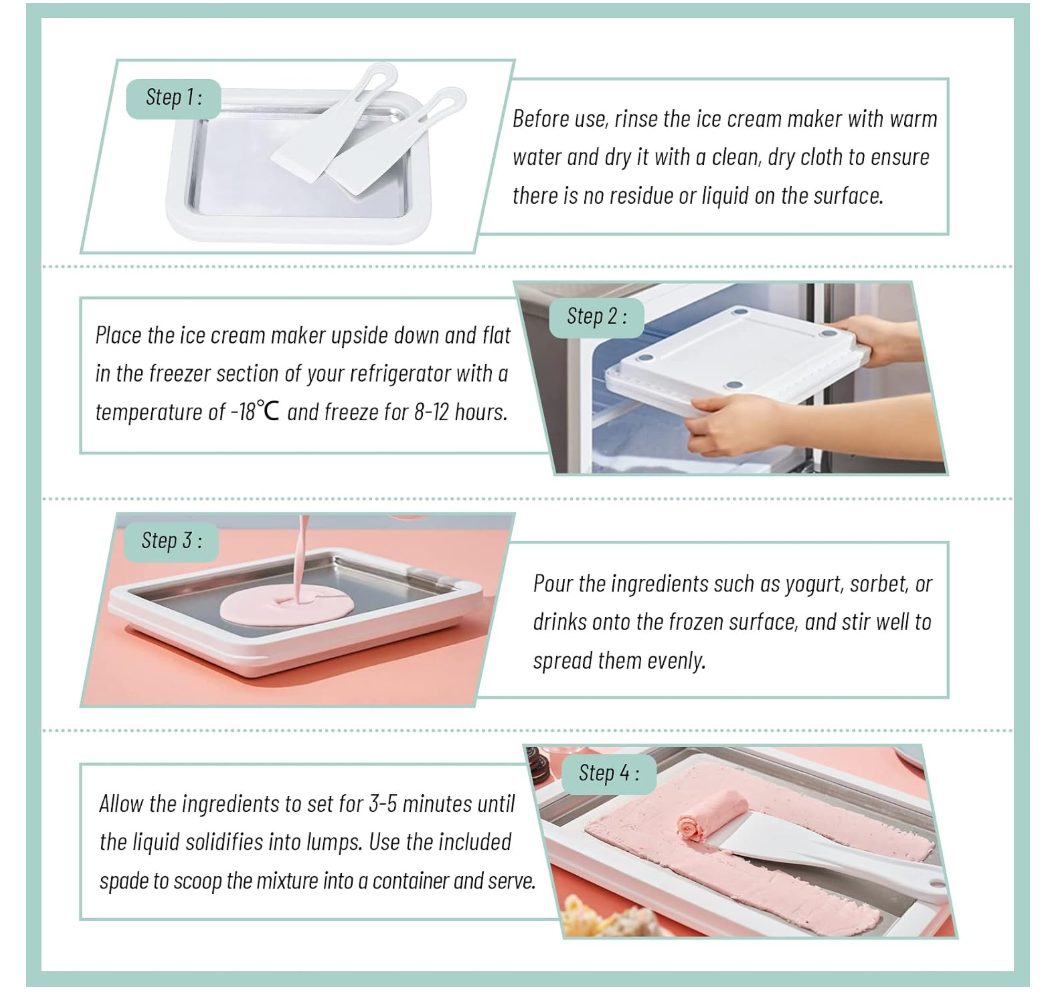 Step 1 :

Before use, rinse the ice cream maker with warm water and dry it with a clean, dry cloth to ensure there is no residue or liquid on the surface.

Place the ice cream maker upside down and flat in the freezer section of your refrigerator with a temperature of -18℃ and freeze for 8-12 hours.

Step 2 :

Step 3 :

Pour the ingredients such as yogurt, sorbet, or drinks onto the frozen surface, and stir well to spread them evenly.

Allow the ingredients to set for 3-5 minutes until the liquid solidifies into lumps. Use the included spade to scoop the mixture into a container and serve.

Step 4 :